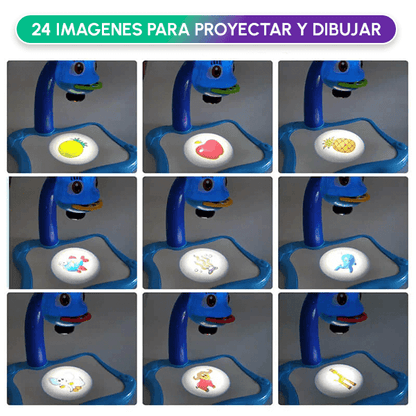 24 IMAGENES PARA PROYECTAR Y DIBUJAR