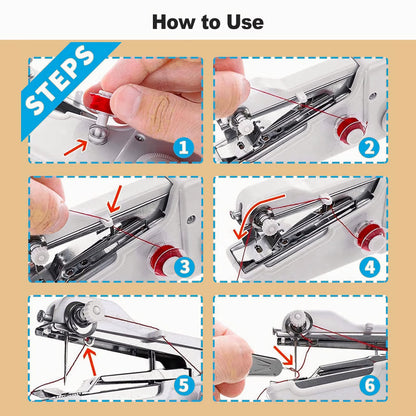 How to Use

STEPS

1

2

3

4

5

6