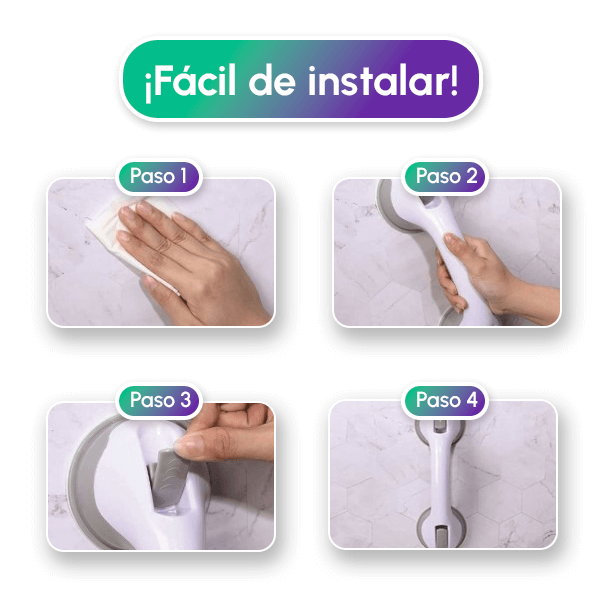 ¡Fácil de instalar!

Paso 1

Paso 2

Paso 3

Paso 4