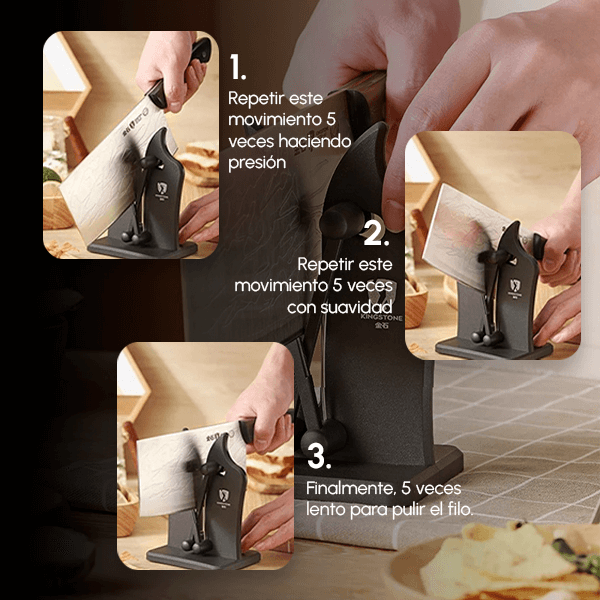 1.
Repetir este movimiento 5 veces haciendo presión

2.
Repetir este movimiento 5 veces con suavidad

KINGSTONE
金石

3.
Finalmente, 5 veces lento para pulir el filo.