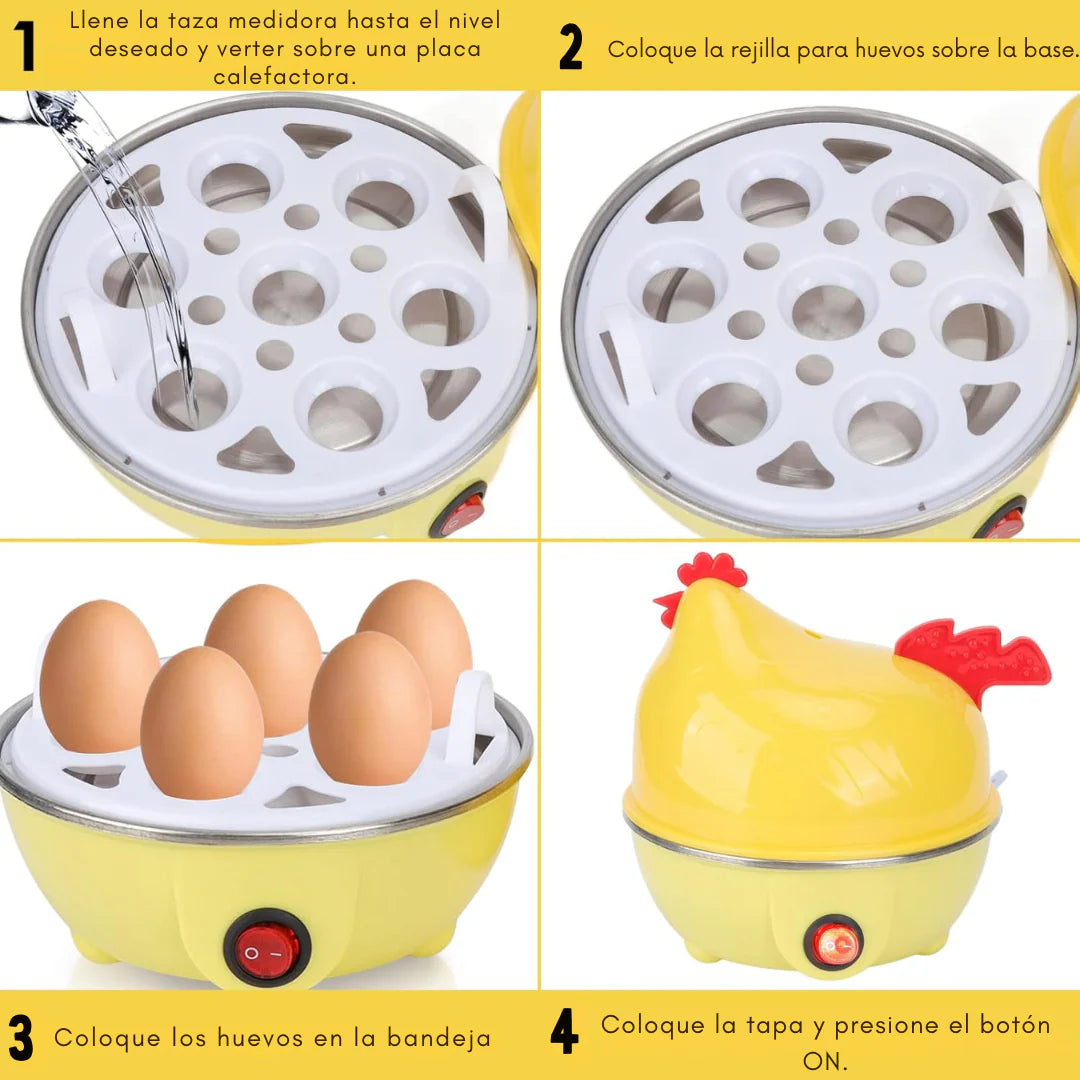 1 Llene la taza medidora hasta el nivel deseado y verter sobre una placa calefactora.

2 Coloque la rejilla para huevos sobre la base.

3 Coloque los huevos en la bandeja

4 Coloque la tapa y presione el botón ON.