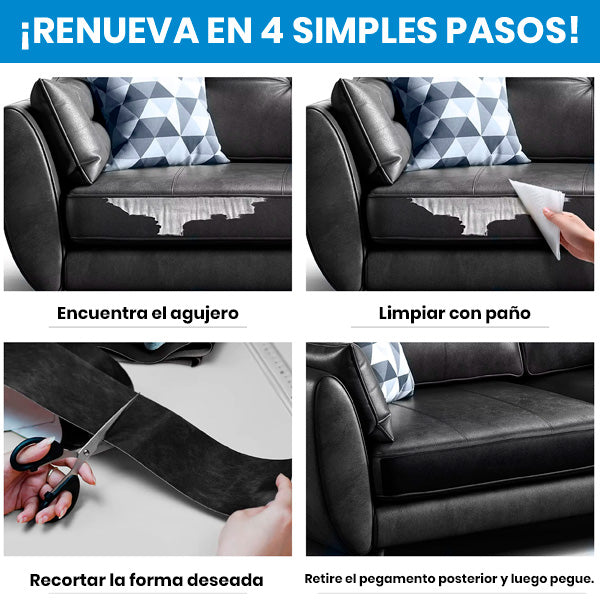 ¡RENUEVA EN 4 SIMPLES PASOS!

Encuentra el agujero

Limpiar con paño

Recortar la forma deseada

Retire el pegamento posterior y luego pegue.