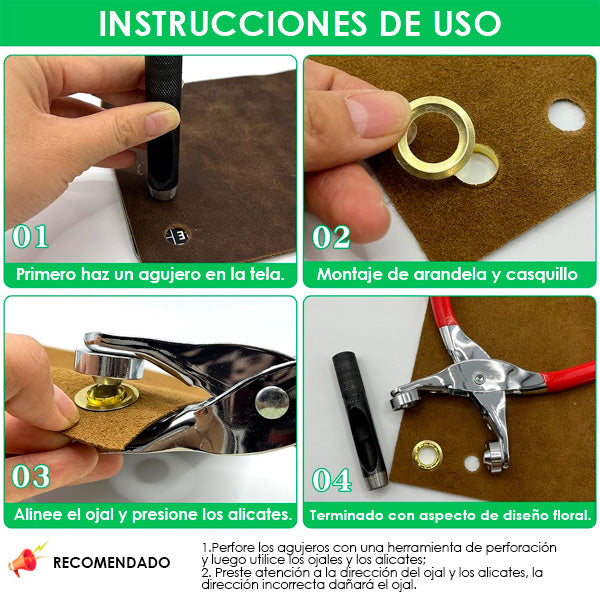 INSTRUCCIONES DE USO

01
Primero haz un agujero en la tela.

02
Montaje de arandela y casquillo

03
Alinee el ojal y presione los alicates.

04
Terminado con aspecto de diseño floral.

RECOMENDADO

1.Perfore los agujeros con una herramienta de perforación y luego utilice los ojales y los alicates;
2. Preste atención a la dirección del ojal y los alicates, la dirección incorrecta dañará el ojal.